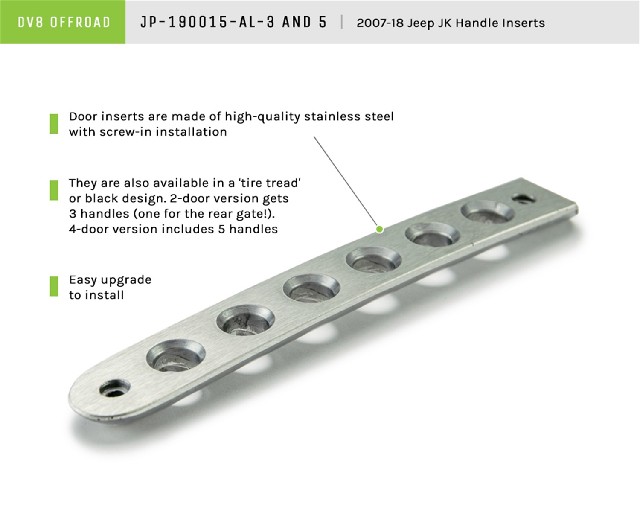 DV8 OFFROAD

JP-190015-AL-3 AND 5 | 2007-18 Jeep JK Handle Inserts

Door inserts are made of high-quality stainless steel with screw-in installation

They are also available in a 'tire tread' or black design. 2-door version gets 3 handles (one for the rear gate!). 4-door version includes 5 handles

Easy upgrade to install