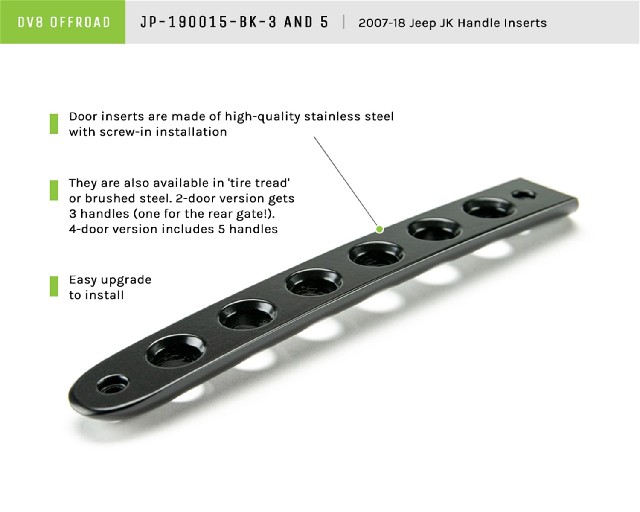 DV8 OFFROAD JP-190015-BK-3 AND 5 | 2007-18 Jeep JK Handle Inserts

Door inserts are made of high-quality stainless steel with screw-in installation

They are also available in 'tire tread' or brushed steel. 2-door version gets 3 handles (one for the rear gate!). 4-door version includes 5 handles

Easy upgrade to install