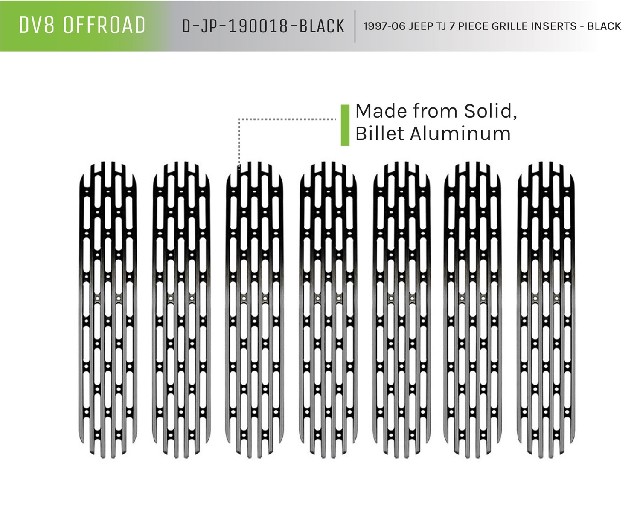 DV8 OFFROAD

D-JP-190018-BLACK

1997-06 JEEP TJ 7 PIECE GRILLE INSERTS - BLACK

Made from Solid, Billet Aluminum