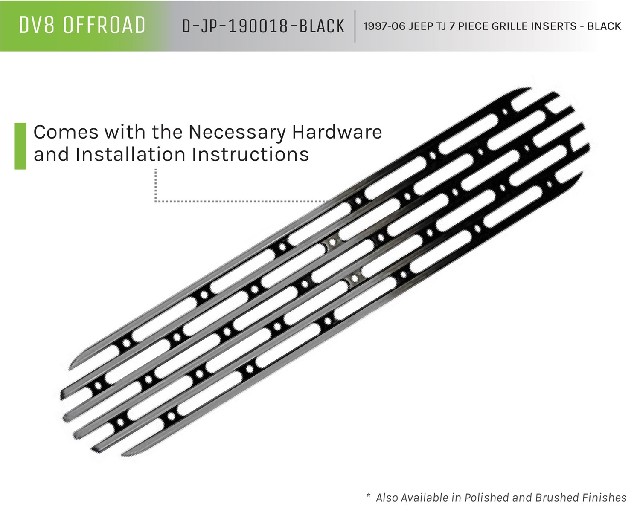 DV8 OFFROAD

D-JP-190018-BLACK

1997-06 JEEP TJ 7 PIECE GRILLE INSERTS - BLACK

Comes with the Necessary Hardware and Installation Instructions

* Also Available in Polished and Brushed Finishes