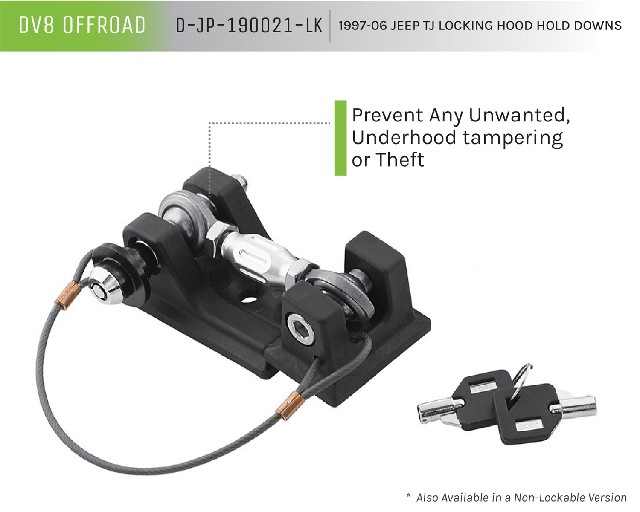 DV8 OFFROAD D-JP-190021-LK 1997-06 JEEP TJ LOCKING HOOD HOLD DOWNS

Prevent Any Unwanted, Underhood tampering or Theft

* Also Available in a Non-Lockable Version