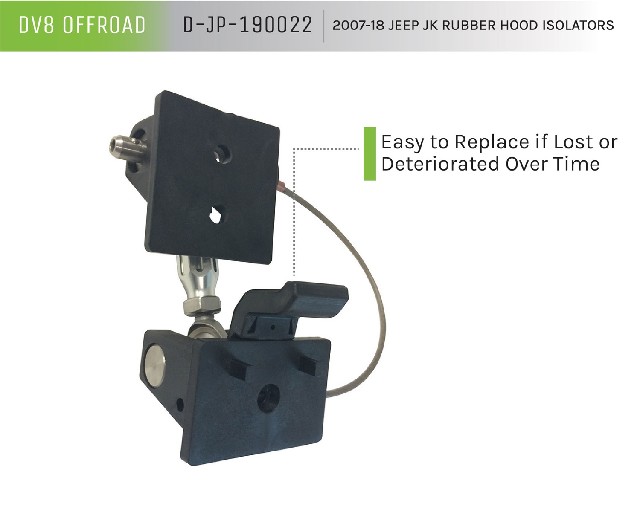 DV8 OFFROAD

D-JP-190022

2007-18 JEEP JK RUBBER HOOD ISOLATORS

Easy to Replace if Lost or Deteriorated Over Time