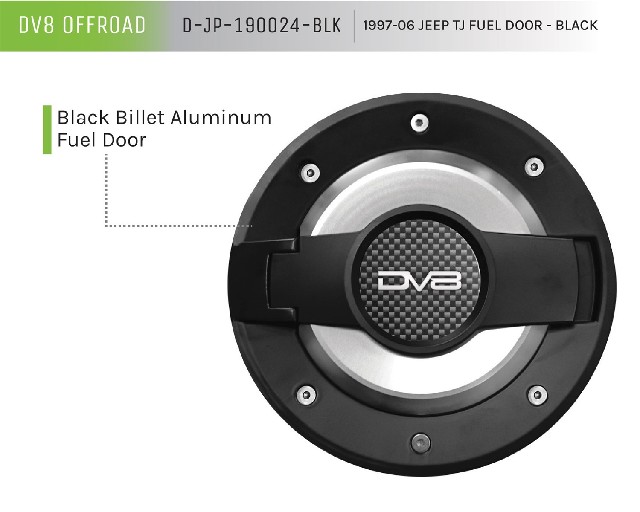 DV8 OFFROAD D-JP-190024-BLK 1997-06 JEEP TJ FUEL DOOR - BLACK

Black Billet Aluminum Fuel Door

DV8