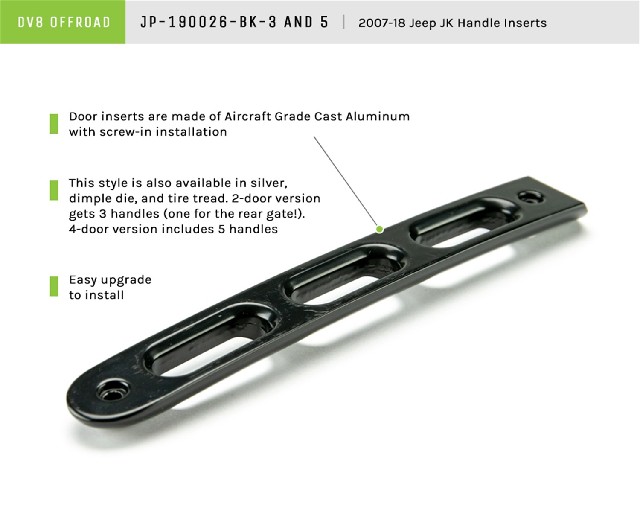 DV8 OFFROAD

JP-190026-BK-3 AND 5 | 2007-18 Jeep JK Handle Inserts

Door inserts are made of Aircraft Grade Cast Aluminum with screw-in installation

This style is also available in silver, dimple die, and tire tread. 2-door version gets 3 handles (one for the rear gate!). 4-door version includes 5 handles

Easy upgrade to install