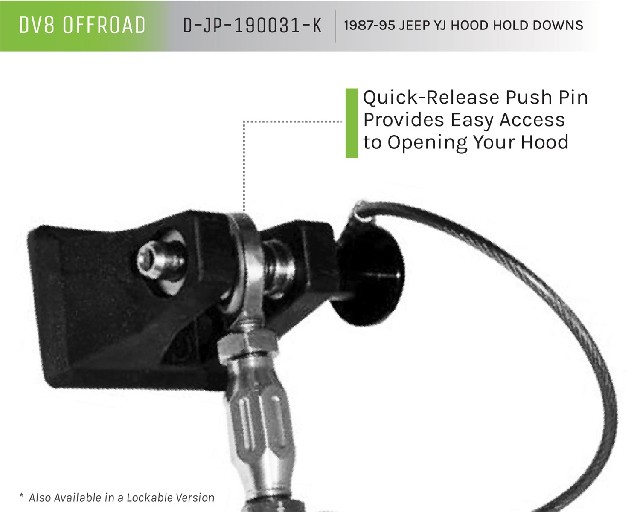 DV8 OFFROAD

D-JP-190031-K

1987-95 JEEP YJ HOOD HOLD DOWNS

Quick-Release Push Pin Provides Easy Access to Opening Your Hood

* Also Available in a Lockable Version