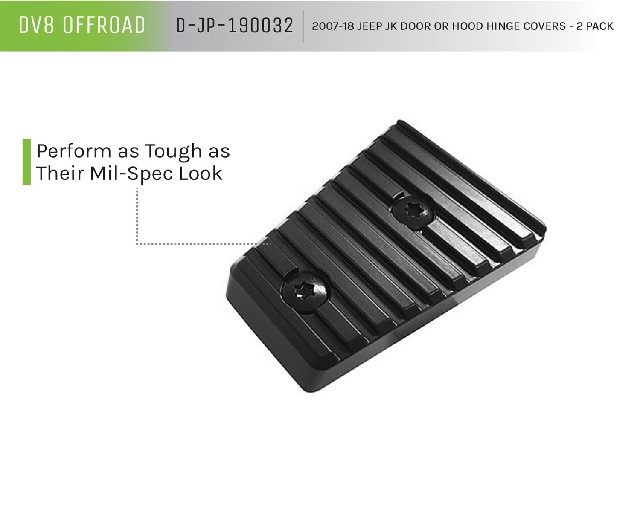 DV8 OFFROAD D-JP-190032 2007-18 JEEP JK DOOR OR HOOD HINGE COVERS - 2 PACK

Perform as Tough as Their Mil-Spec Look