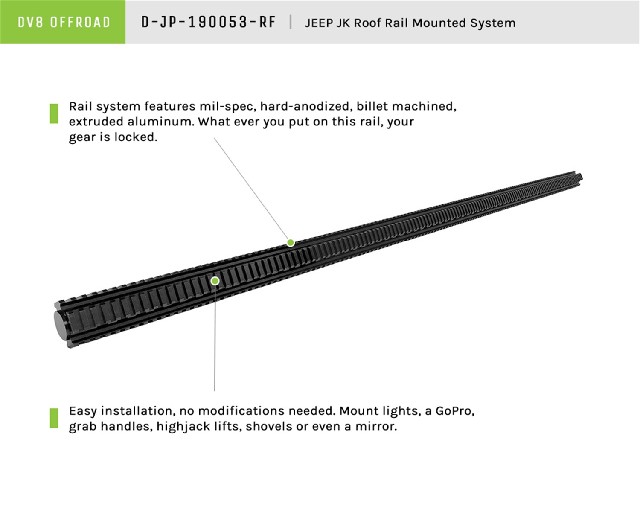 DV8 OFFROAD

D-JP-190053-RF | JEEP JK Roof Rail Mounted System

Rail system features mil-spec, hard-anodized, billet machined, extruded aluminum. What ever you put on this rail, your gear is locked.

Easy installation, no modifications needed. Mount lights, a GoPro, grab handles, highjack lifts, shovels or even a mirror.