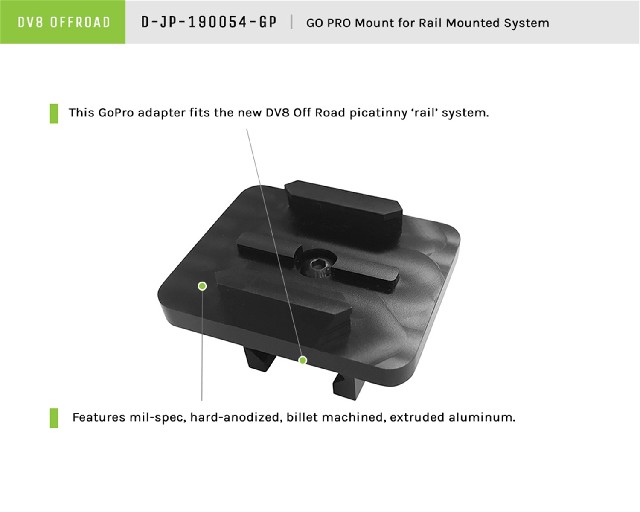 DV8 OFFROAD

D-JP-190054-GP | GO PRO Mount for Rail Mounted System

This GoPro adapter fits the new DV8 Off Road picatinny 'rail' system.

Features mil-spec, hard-anodized, billet machined, extruded aluminum.