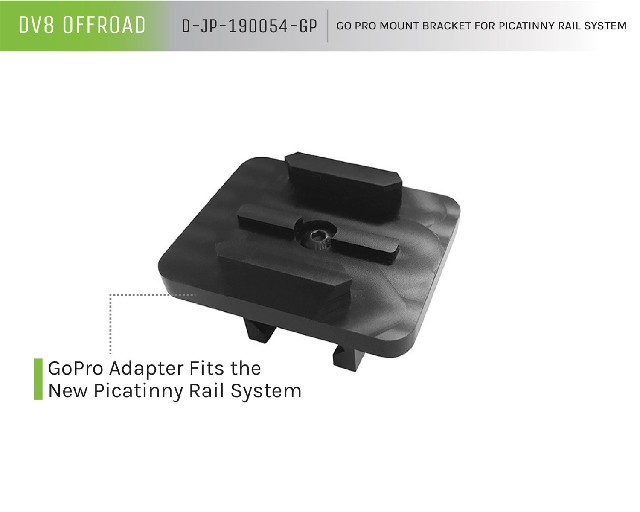 DV8 OFFROAD

D-JP-190054-GP

GO PRO MOUNT BRACKET FOR PICATINNY RAIL SYSTEM

GoPro Adapter Fits the New Picatinny Rail System