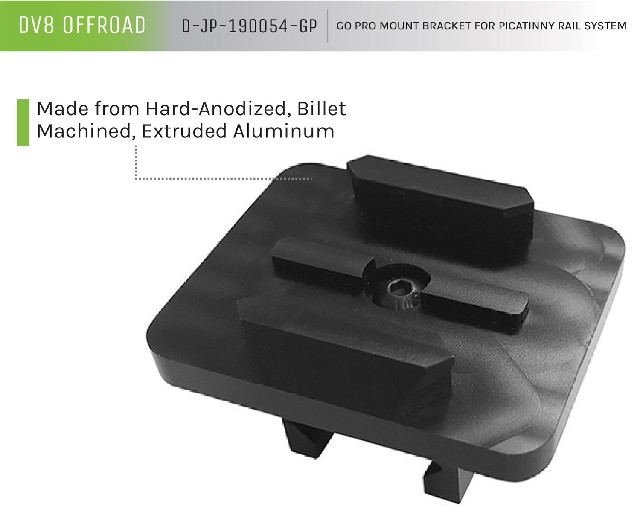 DV8 OFFROAD D-JP-190054-GP GO PRO MOUNT BRACKET FOR PICATINNY RAIL SYSTEM

Made from Hard-Anodized, Billet Machined, Extruded Aluminum