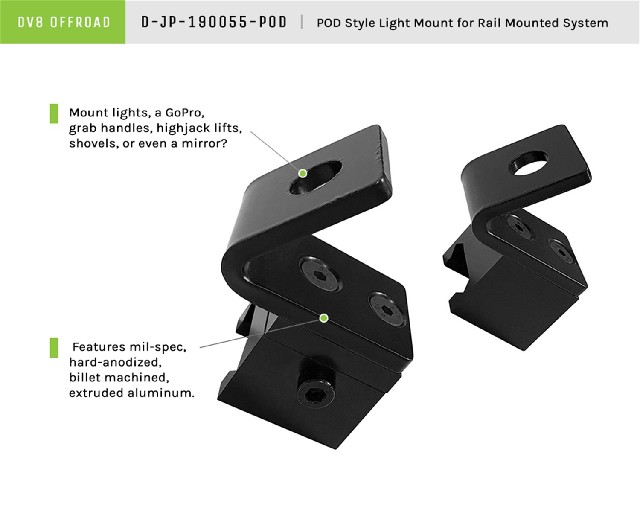 DV8 OFFROAD
D-JP-190055-POD | POD Style Light Mount for Rail Mounted System

Mount lights, a GoPro, grab handles, highjack lifts, shovels, or even a mirror?

Features mil-spec, hard-anodized, billet machined, extruded aluminum.