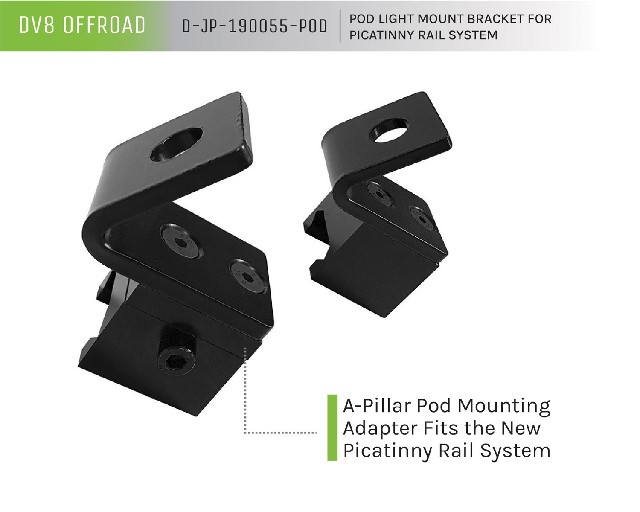 DV8 OFFROAD

D-JP-190055-POD

POD LIGHT MOUNT BRACKET FOR PICATINNY RAIL SYSTEM

A-Pillar Pod Mounting Adapter Fits the New Picatinny Rail System