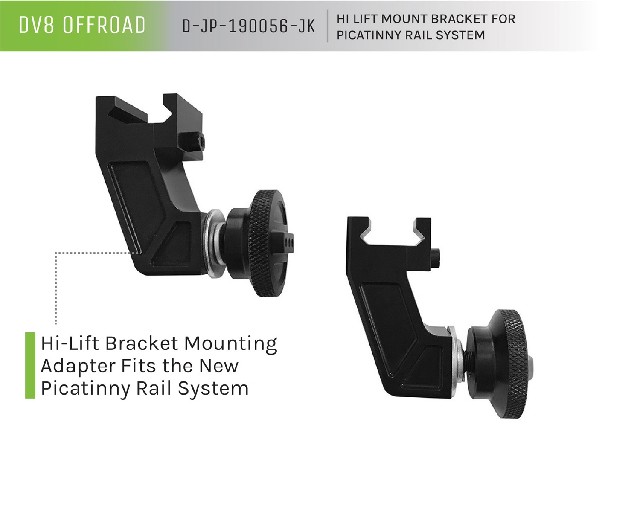 DV8 OFFROAD

D-JP-190056-JK

HI LIFT MOUNT BRACKET FOR PICATINNY RAIL SYSTEM

Hi-Lift Bracket Mounting Adapter Fits the New Picatinny Rail System