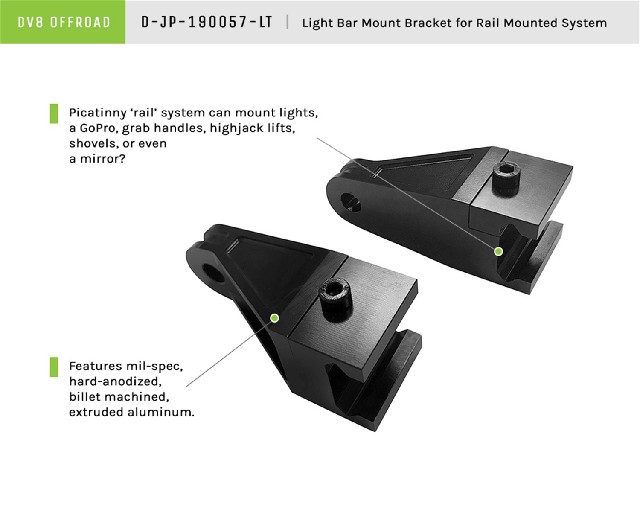 DV8 OFFROAD

D-JP-190057-LT | Light Bar Mount Bracket for Rail Mounted System

Picatinny 'rail' system can mount lights, a GoPro, grab handles, highjack lifts, shovels, or even a mirror?

Features mil-spec, hard-anodized, billet machined, extruded aluminum.