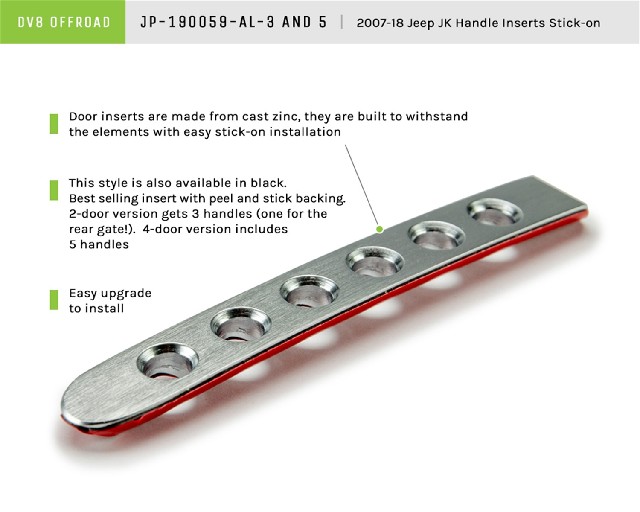 DV8 OFFROAD JP-190059-AL-3 AND 5 | 2007-18 Jeep JK Handle Inserts Stick-on

Door inserts are made from cast zinc, they are built to withstand the elements with easy stick-on installation

This style is also available in black. Best selling insert with peel and stick backing. 2-door version gets 3 handles (one for the rear gate!). 4-door version includes 5 handles

Easy upgrade to install