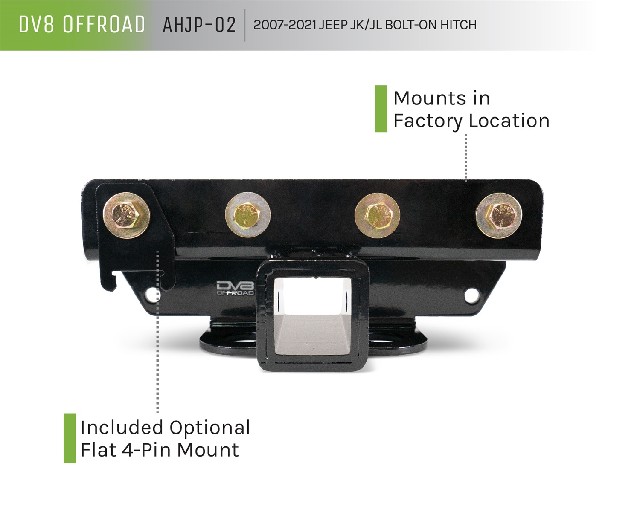 DV8 OFFROAD AHJP-02 2007-2021 JEEP JK/JL BOLT-ON HITCH

Mounts in Factory Location

DV8 OFFROAD

Included Optional Flat 4-Pin Mount