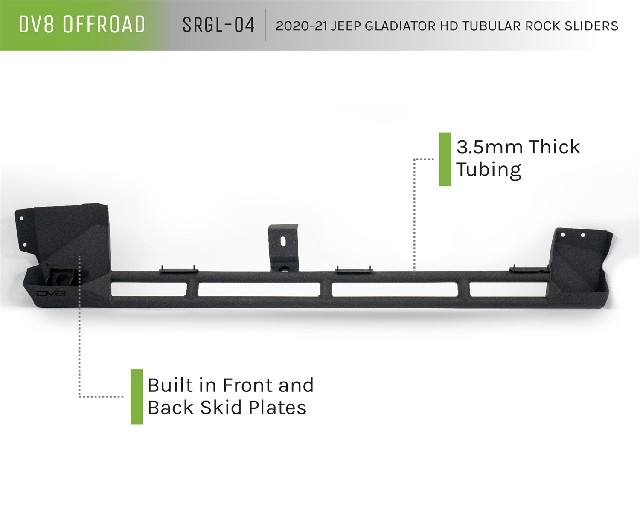 DV8 OFFROAD SRGL-04 2020-21 JEEP GLADIATOR HD TUBULAR ROCK SLIDERS

3.5mm Thick Tubing

DV8

Built in Front and Back Skid Plates