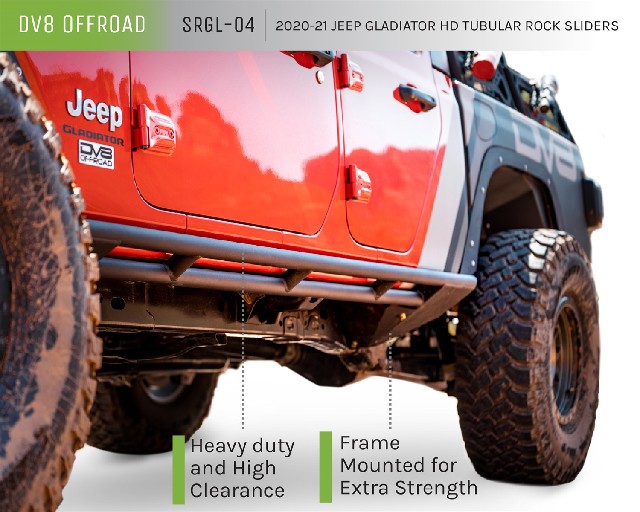 DV8 OFFROAD

SRGL-04

2020-21 JEEP GLADIATOR HD TUBULAR ROCK SLIDERS

Jeep

GLADIATOR

DV8 OFFROAD

DV8

Heavy duty and High Clearance

Frame Mounted for Extra Strength