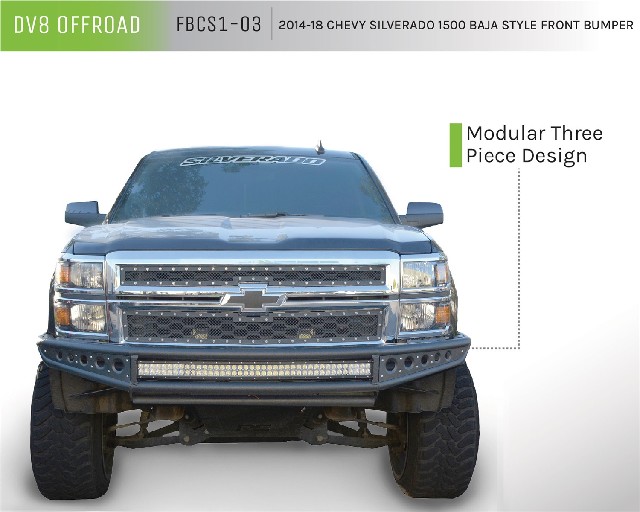 DV8 OFFROAD
FBCS1-03
2014-18 CHEVY SILVERADO 1500 BAJA STYLE FRONT BUMPER

Modular Three Piece Design

SILVERADO