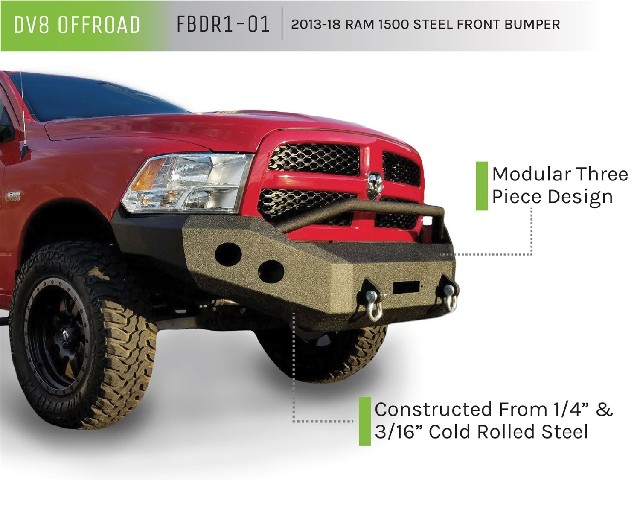 DV8 OFFROAD FBDR1-01 2013-18 RAM 1500 STEEL FRONT BUMPER

Modular Three Piece Design

Constructed From 1/4" & 3/16" Cold Rolled Steel