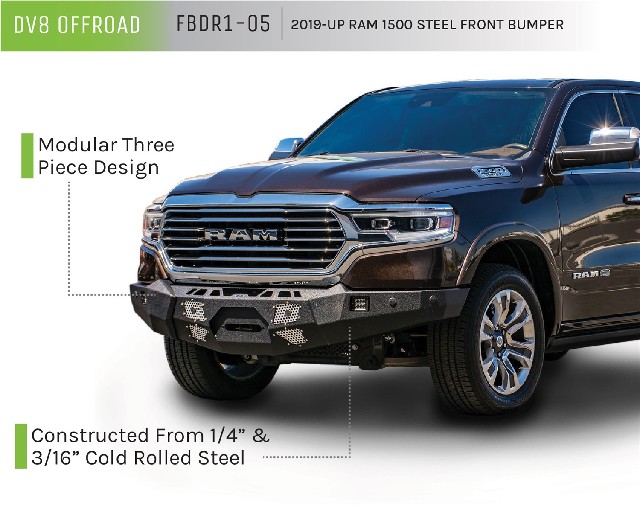 DV8 OFFROAD FBDR1-05 2019-UP RAM 1500 STEEL FRONT BUMPER

Modular Three Piece Design

RAM

RAM

Constructed From 1/4" & 3/16" Cold Rolled Steel