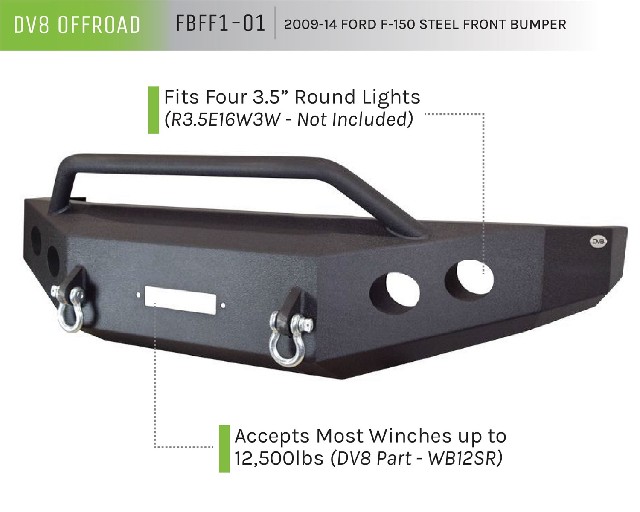 DV8 OFFROAD FBFF1-01 2009-14 FORD F-150 STEEL FRONT BUMPER

Fits Four 3.5" Round Lights
(R3.5E16W3W - Not Included)

DV8

Accepts Most Winches up to 12,500lbs (DV8 Part - WB12SR)