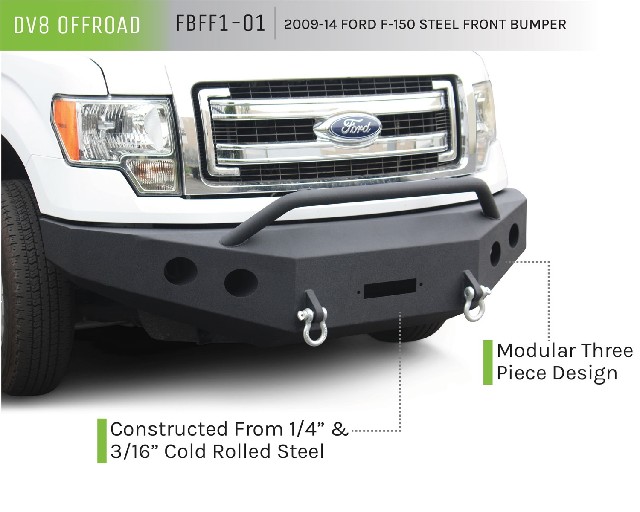 DV8 OFFROAD FBFF1-01 2009-14 FORD F-150 STEEL FRONT BUMPER

Ford

Modular Three Piece Design

Constructed From 1/4" & 3/16" Cold Rolled Steel