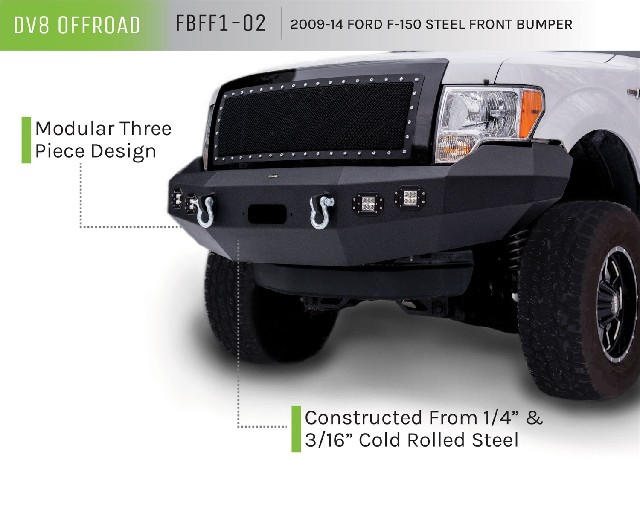 DV8 OFFROAD FBFF1-02 2009-14 FORD F-150 STEEL FRONT BUMPER

Modular Three Piece Design

Constructed From 1/4” & 3/16” Cold Rolled Steel