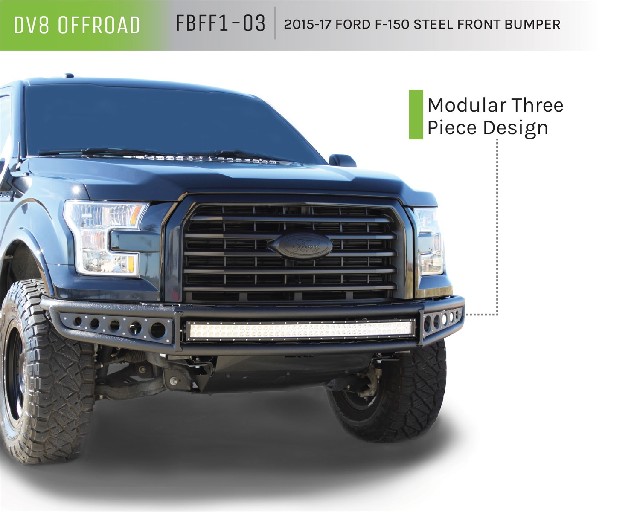 DV8 OFFROAD FBFF1-03 2015-17 FORD F-150 STEEL FRONT BUMPER

Modular Three Piece Design