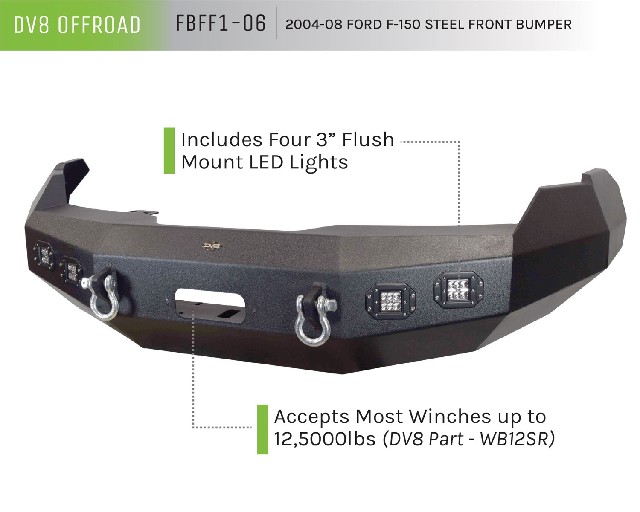 DV8 OFFROAD FBFF1-06 2004-08 FORD F-150 STEEL FRONT BUMPER

Includes Four 3" Flush Mount LED Lights

Accepts Most Winches up to 12,5000lbs (DV8 Part - WB12SR)