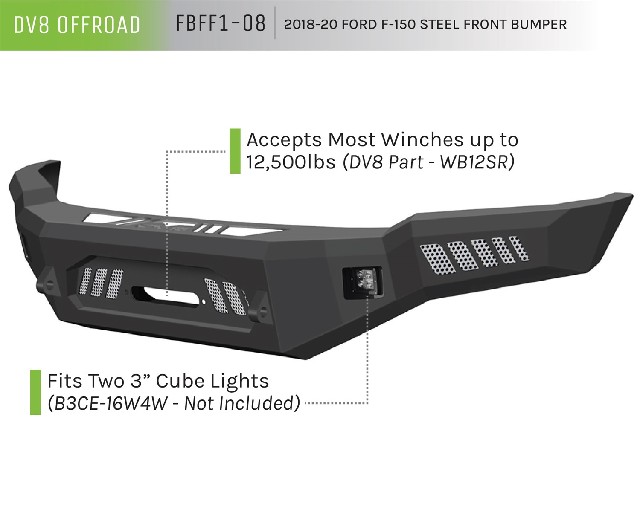 DV8 OFFROAD FBFF1-08 2018-20 FORD F-150 STEEL FRONT BUMPER

Accepts Most Winches up to 12,500lbs (DV8 Part - WB12SR)

Fits Two 3" Cube Lights (B3CE-16W4W - Not Included)