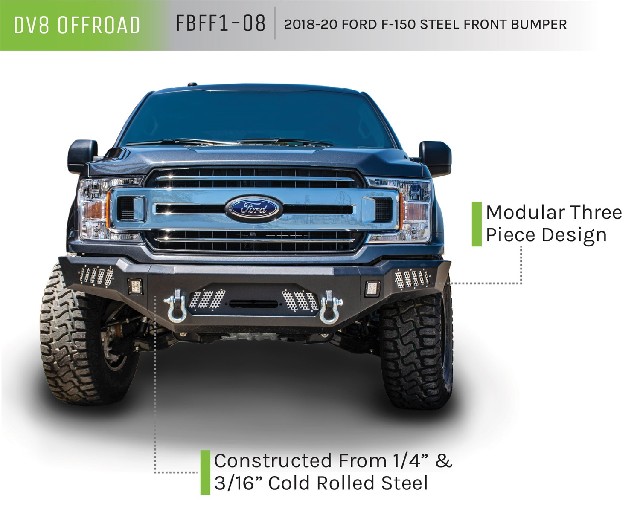 DV8 OFFROAD FBFF1-08 2018-20 FORD F-150 STEEL FRONT BUMPER

Ford

Modular Three Piece Design

Constructed From 1/4" & 3/16" Cold Rolled Steel