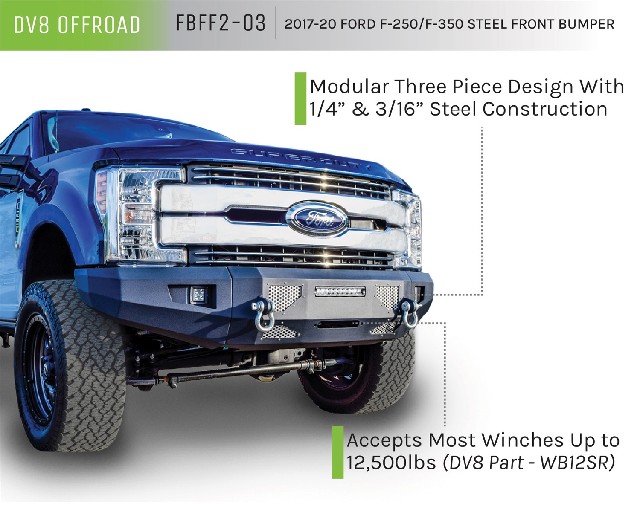 DV8 OFFROAD FBFF2-03 2017-20 FORD F-250/F-350 STEEL FRONT BUMPER

Modular Three Piece Design With 1/4" & 3/16" Steel Construction

SUPER DUTY

Ford

Accepts Most Winches Up to 12,500lbs (DV8 Part - WB12SR)