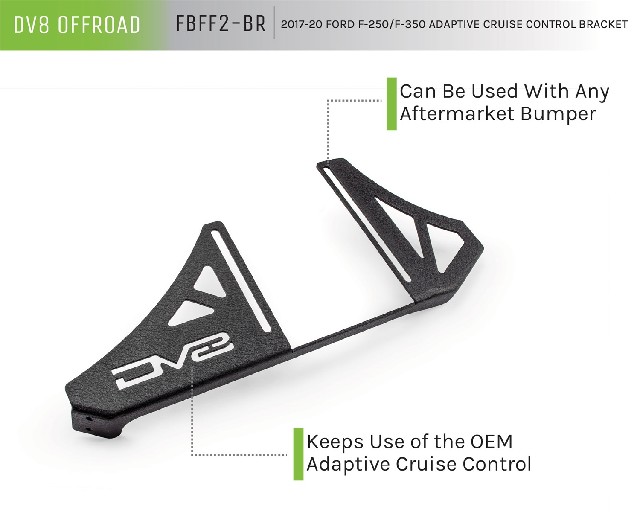 DV8 OFFROAD

FBFF2-BR

2017-20 FORD F-250/F-350 ADAPTIVE CRUISE CONTROL BRACKET

Can Be Used With Any Aftermarket Bumper

DV8

Keeps Use of the OEM Adaptive Cruise Control