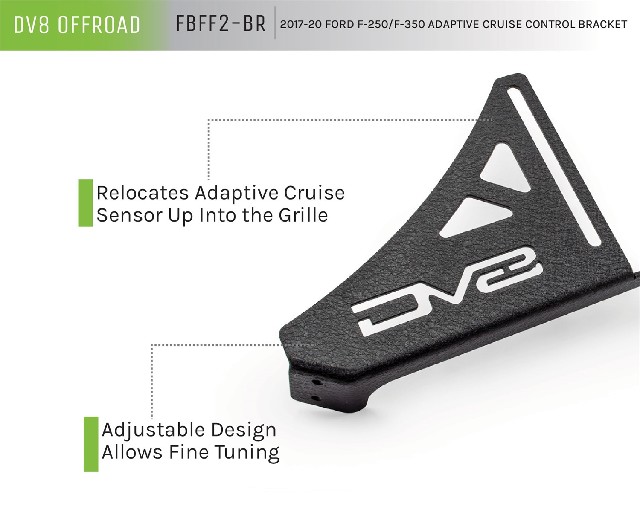 DV8 OFFROAD

FBFF2-BR

2017-20 FORD F-250/F-350 ADAPTIVE CRUISE CONTROL BRACKET

Relocates Adaptive Cruise Sensor Up Into the Grille

DV8

Adjustable Design Allows Fine Tuning