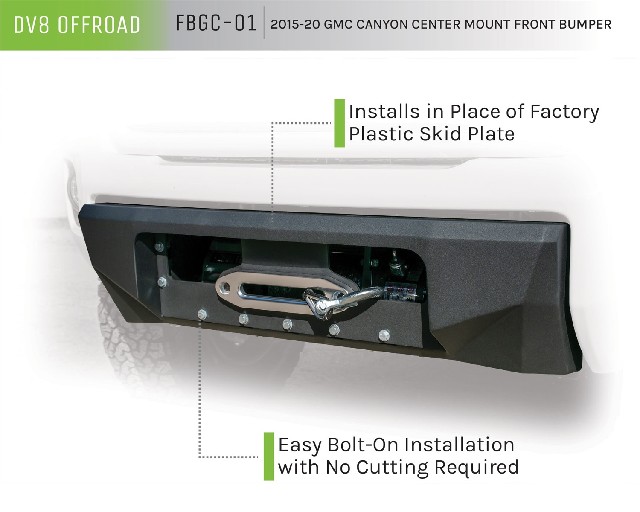 DV8 OFFROAD

FBGC-01

2015-20 GMC CANYON CENTER MOUNT FRONT BUMPER

Installs in Place of Factory Plastic Skid Plate

Easy Bolt-On Installation with No Cutting Required