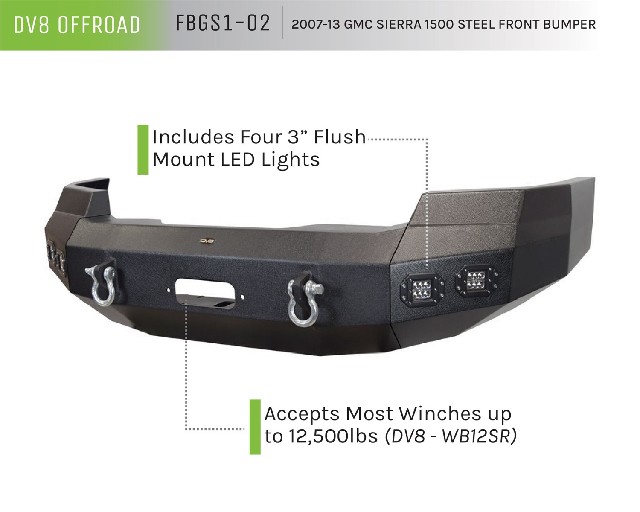 DV8 OFFROAD FBGS1-02 2007-13 GMC SIERRA 1500 STEEL FRONT BUMPER

Includes Four 3" Flush Mount LED Lights

DV8

Accepts Most Winches up to 12,500lbs (DV8 - WB12SR)