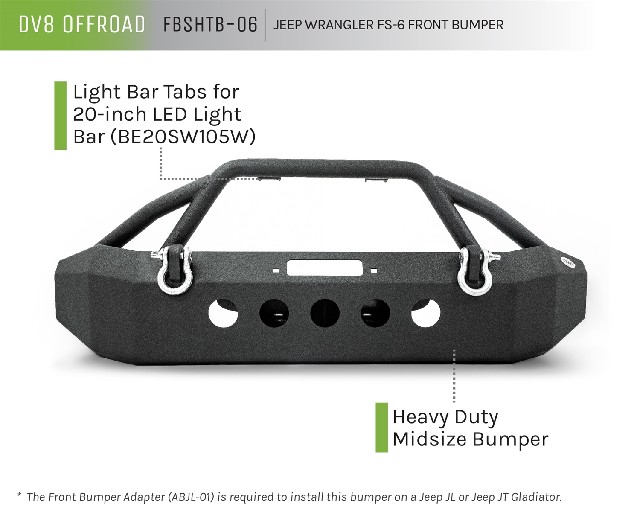 DV8 OFFROAD FBSHTB-06 JEEP WRANGLER FS-6 FRONT BUMPER

Light Bar Tabs for 20-inch LED Light Bar (BE20SW105W)

Heavy Duty Midsize Bumper

* The Front Bumper Adapter (ABJL-01) is required to install this bumper on a Jeep JL or Jeep JT Gladiator.