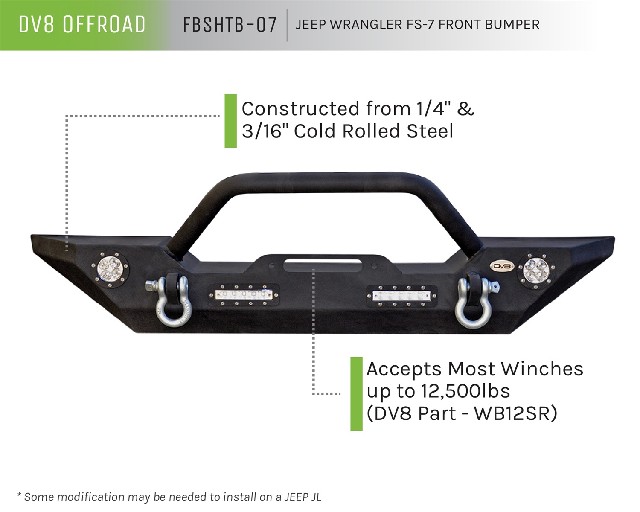 DV8 OFFROAD FBSHTB-07 JEEP WRANGLER FS-7 FRONT BUMPER

Constructed from 1/4" & 3/16" Cold Rolled Steel

DV8

Accepts Most Winches up to 12,500lbs (DV8 Part - WB12SR)

* Some modification may be needed to install on a JEEP JL