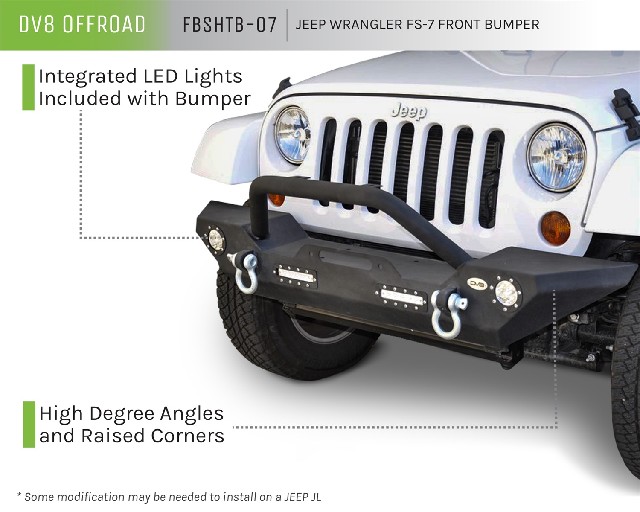 DV8 OFFROAD FBSHTB-07 JEEP WRANGLER FS-7 FRONT BUMPER

Integrated LED Lights Included with Bumper

Jeep

DV8

High Degree Angles and Raised Corners

* Some modification may be needed to install on a JEEP JL