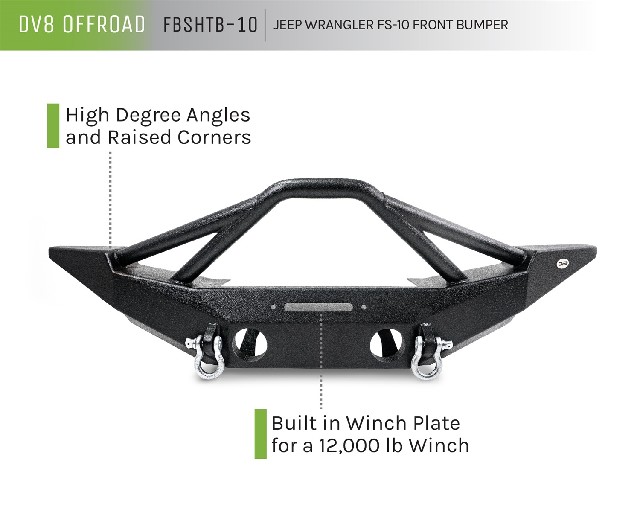 DV8 OFFROAD FBSHTB-10 JEEP WRANGLER FS-10 FRONT BUMPER

High Degree Angles and Raised Corners

Built in Winch Plate for a 12,000 lb Winch