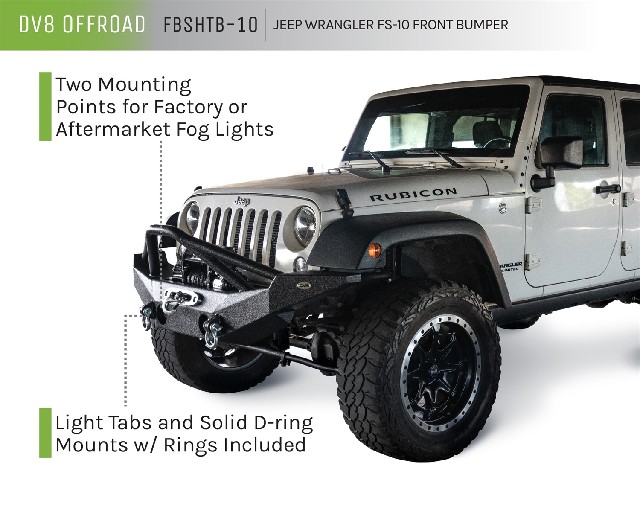 DV8 OFFROAD FBSHTB-10 JEEP WRANGLER FS-10 FRONT BUMPER

Two Mounting Points for Factory or Aftermarket Fog Lights

Jeep

RUBICON

WRANGLER

Light Tabs and Solid D-ring Mounts w/ Rings Included