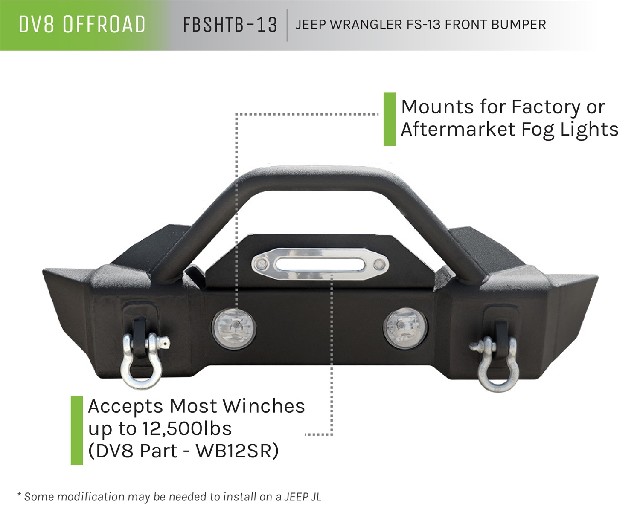 DV8 OFFROAD FBSHTB-13 JEEP WRANGLER FS-13 FRONT BUMPER

Mounts for Factory or Aftermarket Fog Lights

Accepts Most Winches up to 12,500lbs (DV8 Part - WB12SR)

* Some modification may be needed to install on a JEEP JL