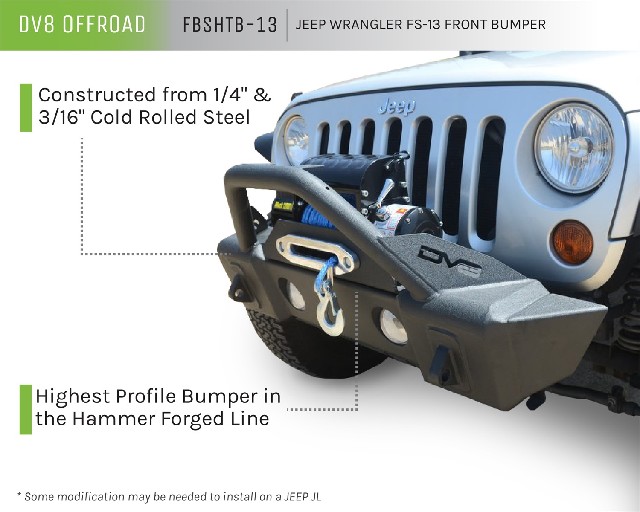 DV8 OFFROAD FBSHTB-13 JEEP WRANGLER FS-13 FRONT BUMPER

Constructed from 1/4" & 3/16" Cold Rolled Steel

Jeep

DV8

Highest Profile Bumper in the Hammer Forged Line

* Some modification may be needed to install on a JEEP JL