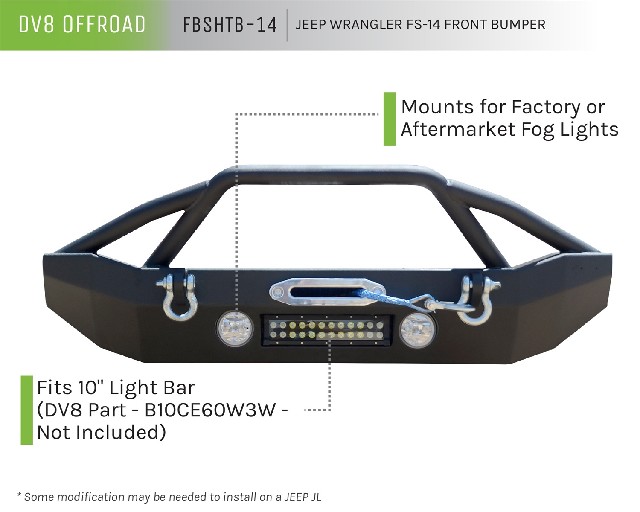 DV8 OFFROAD FBSHTB-14 JEEP WRANGLER FS-14 FRONT BUMPER

Mounts for Factory or Aftermarket Fog Lights

Fits 10" Light Bar (DV8 Part - B10CE60W3W - Not Included)

* Some modification may be needed to install on a JEEP JL