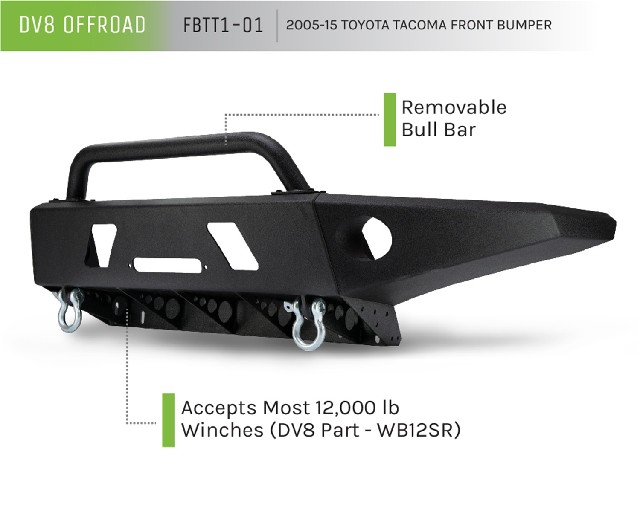 DV8 OFFROAD FBTT1-01 2005-15 TOYOTA TACOMA FRONT BUMPER

Removable Bull Bar

Accepts Most 12,000 lb Winches (DV8 Part - WB12SR)