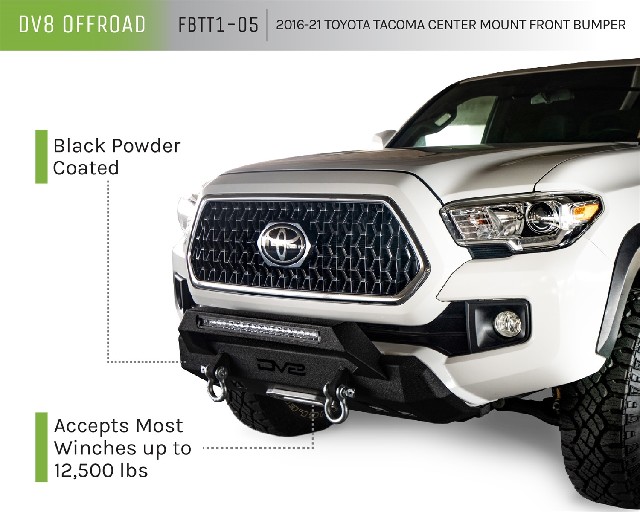 DV8 OFFROAD FBTT1-05 2016-21 TOYOTA TACOMA CENTER MOUNT FRONT BUMPER

Black Powder Coated

DV8

Accepts Most Winches up to 12,500 lbs