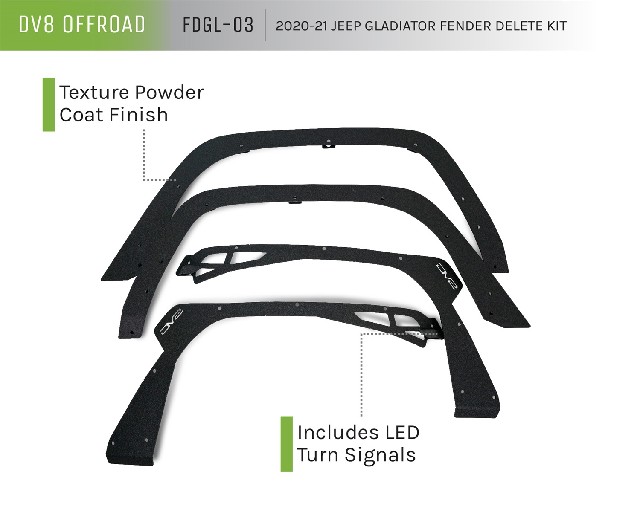 DV8 OFFROAD FDGL-03 2020-21 JEEP GLADIATOR FENDER DELETE KIT

Texture Powder Coat Finish

DV8

DV8

Includes LED Turn Signals