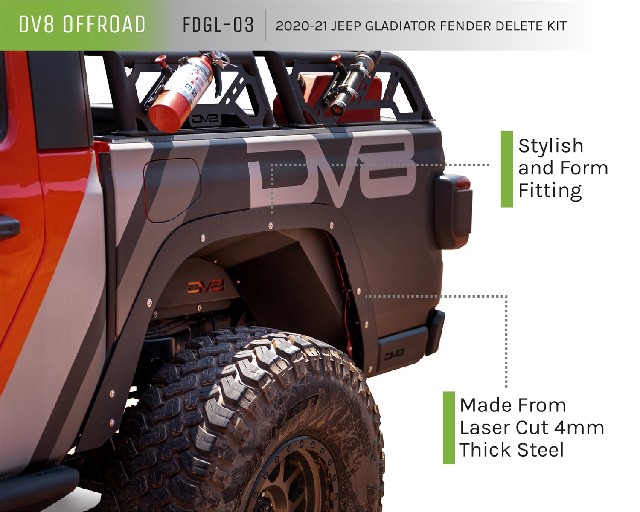 DV8 OFFROAD FDGL-03 2020-21 JEEP GLADIATOR FENDER DELETE KIT

DV8

DV8

DV8

DV8

Stylish and Form Fitting

Made From Laser Cut 4mm Thick Steel