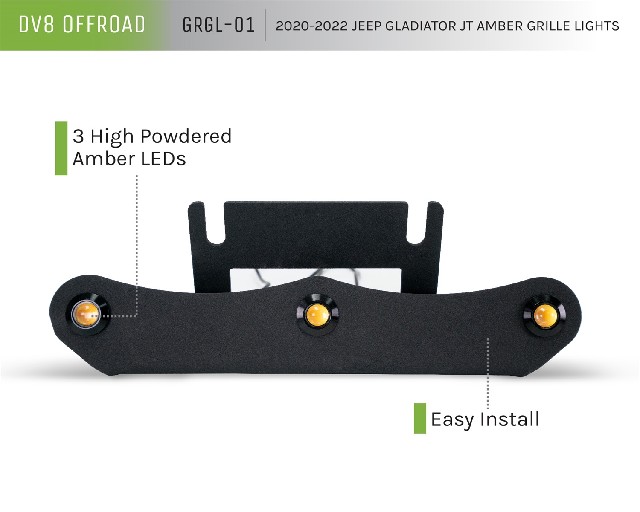 DV8 OFFROAD GRGL-01 2020-2022 JEEP GLADIATOR JT AMBER GRILLE LIGHTS

3 High Powdered Amber LEDs

Easy Install